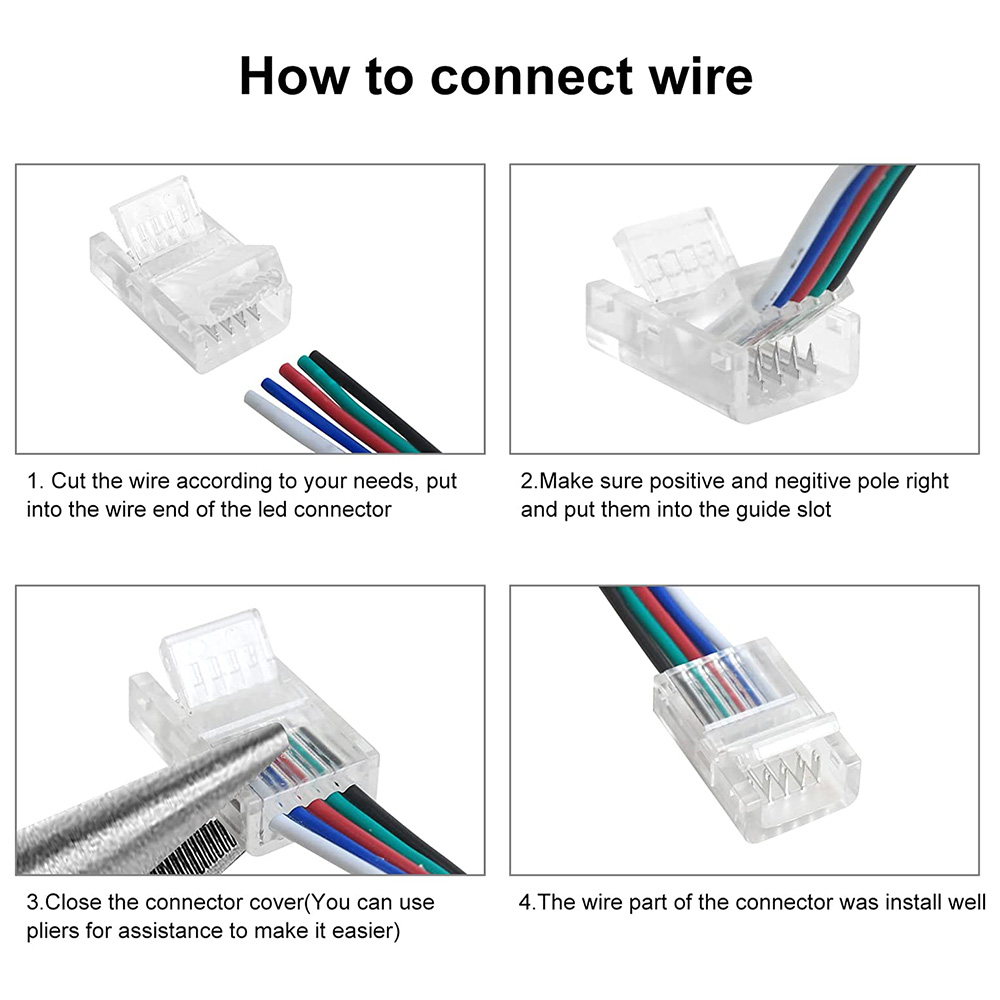 How to connect wire

1. Cut the wire according to your needs, put into the wire end of the led connector

2.Make sure positive and negitive pole right and put them into the guide slot

3.Close the connector cover(You can use pliers for assistance to make it easier)

4.The wire part of the connector was install well